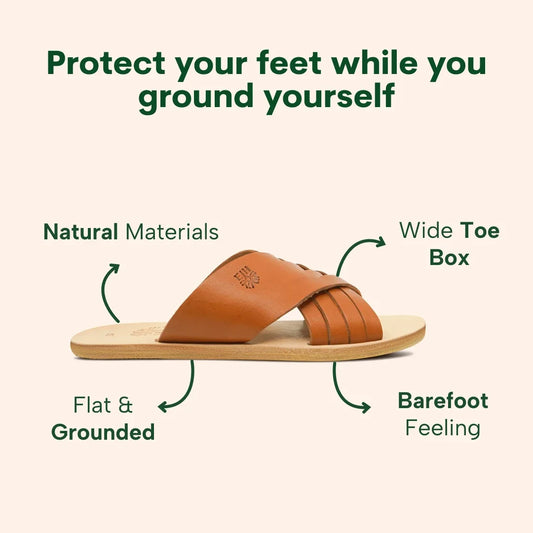 Protect your feet while you ground yourself

Natural Materials

Wide Toe Box

Flat & Grounded

Barefoot Feeling